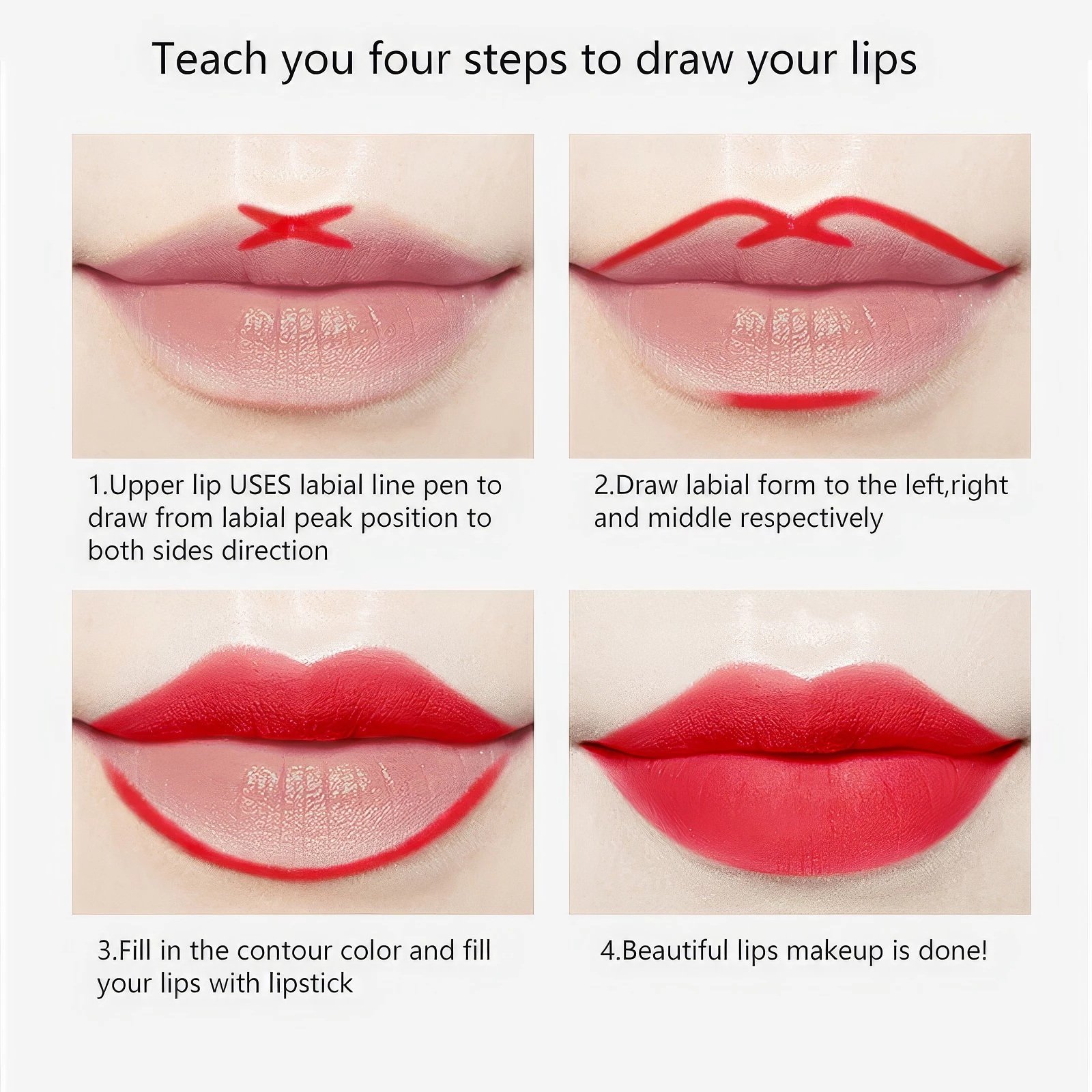 Teach you four steps to draw your lips

1.Upper lip USES labial line pen to draw from labial peak position to both sides direction

2.Draw labial form to the left,right and middle respectively

3.Fill in the contour color and fill your lips with lipstick

4.Beautiful lips makeup is done!