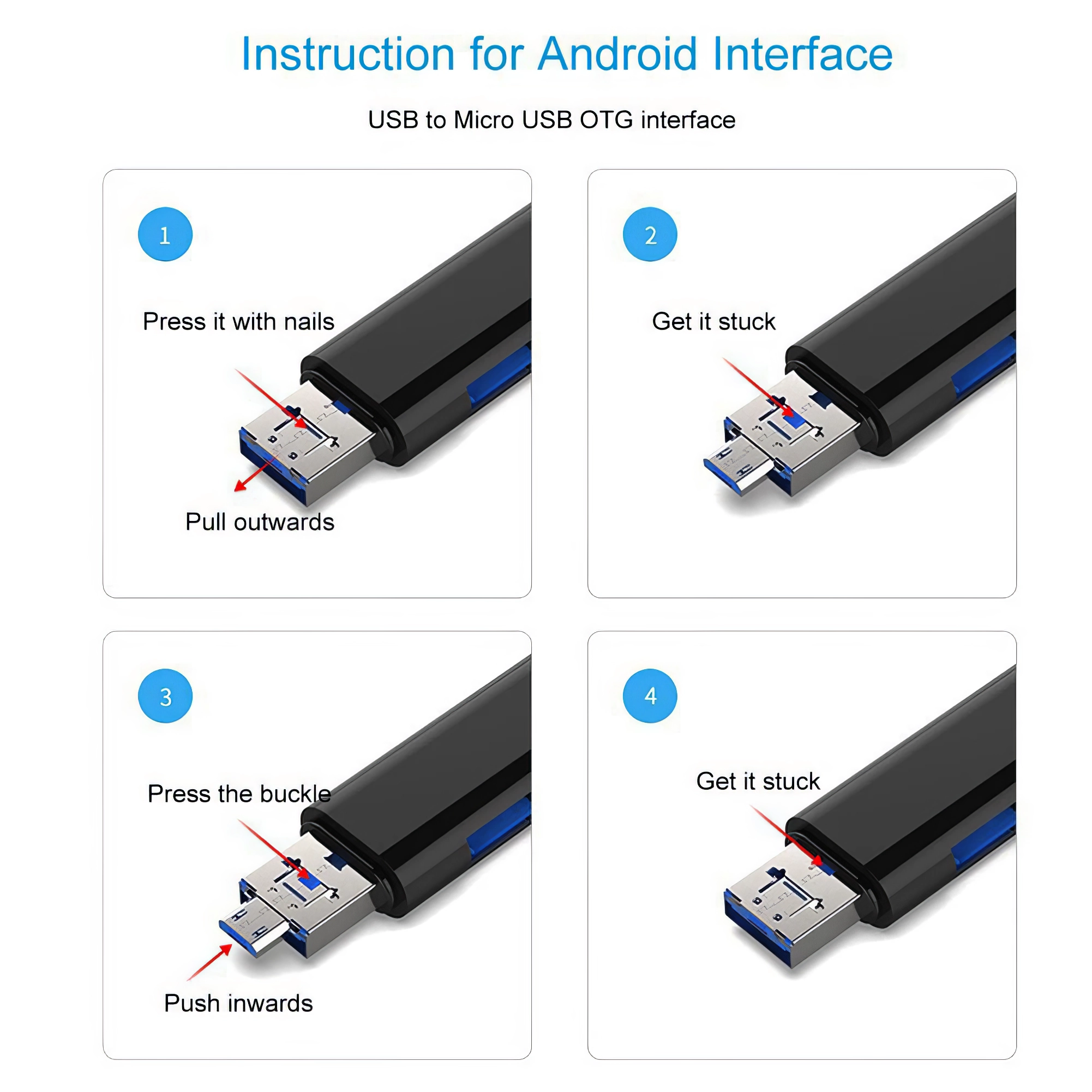 Instruction for Android Interface

USB to Micro USB OTG interface

1

Press it with nails

Pull outwards

2

Get it stuck

3

Press the buckle

Push inwards

4

Get it stuck